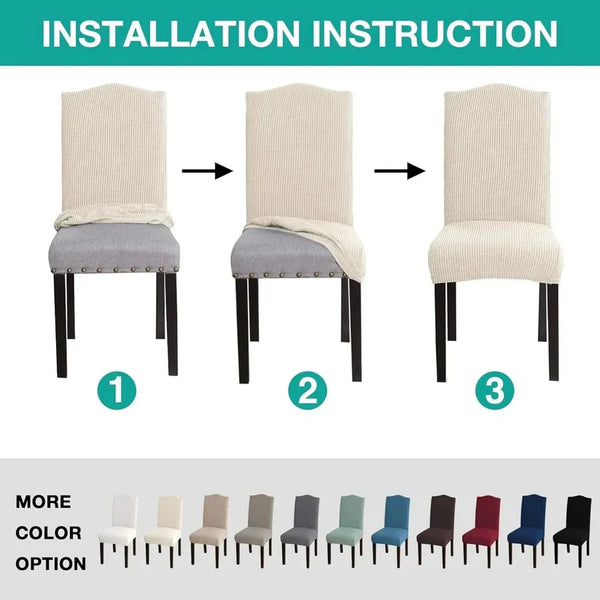 INSTALLATION INSTRUCTION

1

2

3

MORE COLOR OPTION