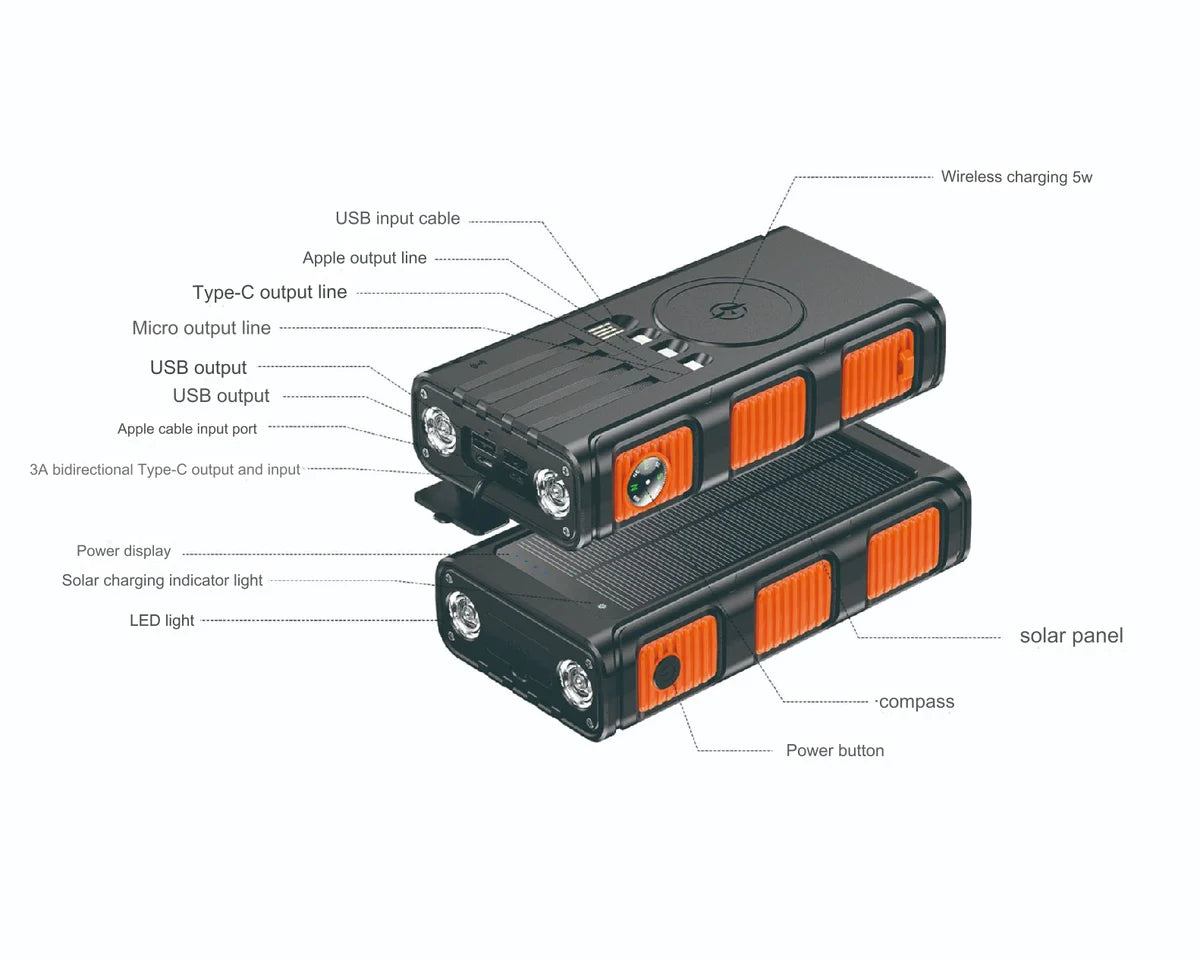 Wireless charging 5w

USB input cable

Apple output line

Type-C output line

Micro output line

USB output

USB output

Apple cable input port

3A bidirectional Type-C output and input

Power display

Solar charging indicator light

LED light

solar panel

compass

Power button