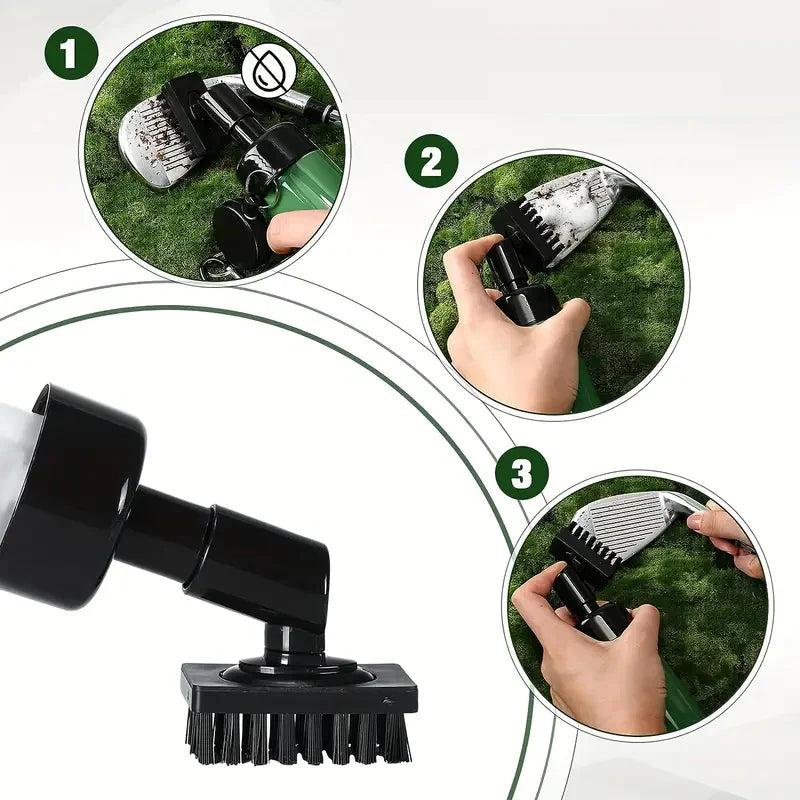 1
2
3