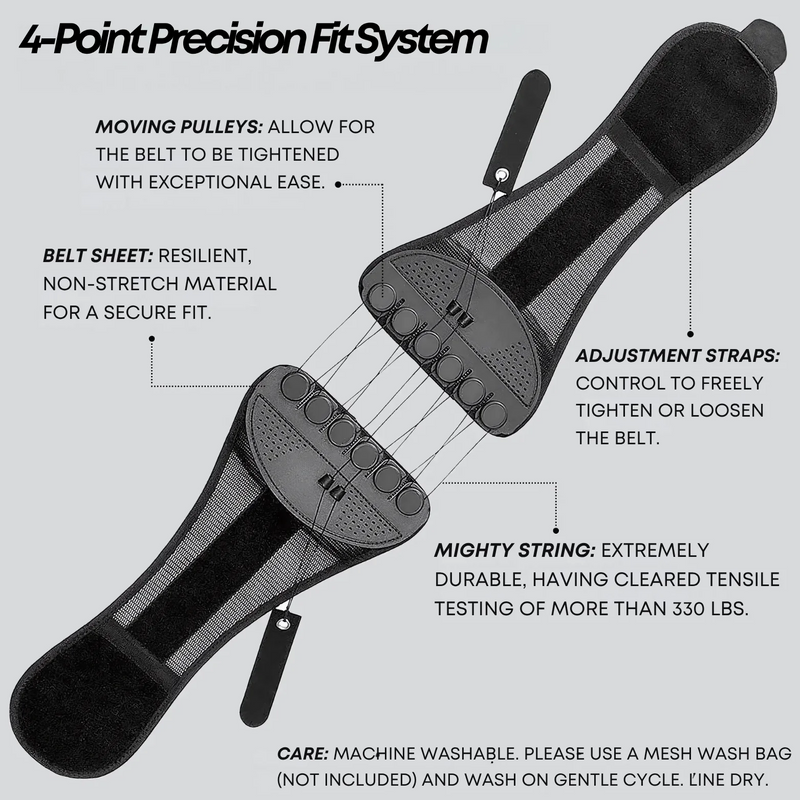 4-Point Precision Fit System

MOVING PULLEYS: ALLOW FOR THE BELT TO BE TIGHTENED WITH EXCEPTIONAL EASE.

BELT SHEET: RESILIENT, NON-STRETCH MATERIAL FOR A SECURE FIT.

ADJUSTMENT STRAPS: CONTROL TO FREELY TIGHTEN OR LOOSEN THE BELT.

MIGHTY STRING: EXTREMELY DURABLE, HAVING CLEARED TENSILE TESTING OF MORE THAN 330 LBS.

CARE: MACHINE WASHABLE. PLEASE USE A MESH WASH BAG (NOT INCLUDED) AND WASH ON GENTLE CYCLE. LINE DRY.